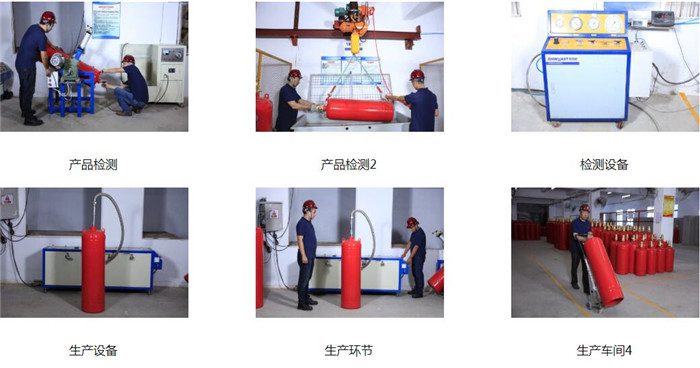 产品检测

产品检测2

检测设备

生产设备

生产环节

生产车间4